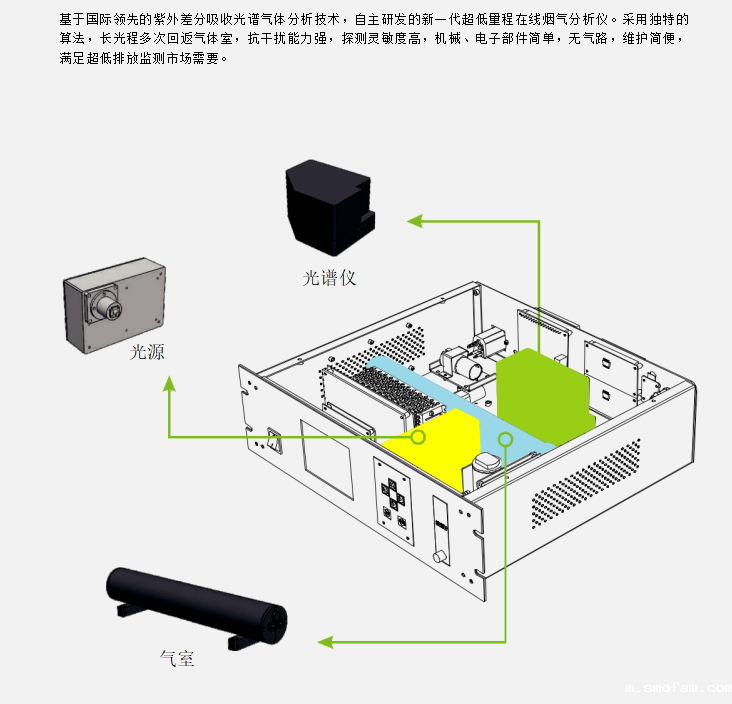 基于国际领先的紫外差分吸收光谱气体分析技术，自主研发的新一代超低量程在线烟气分析仪。采用独特的算法，长光程多次回返气体室，抗干扰能力强，探测灵敏度高，机械、电子部件简单，无气路，维护简便，满足超低排放监测市场需要。

光谱仪

光源

气室

m.smofam.com